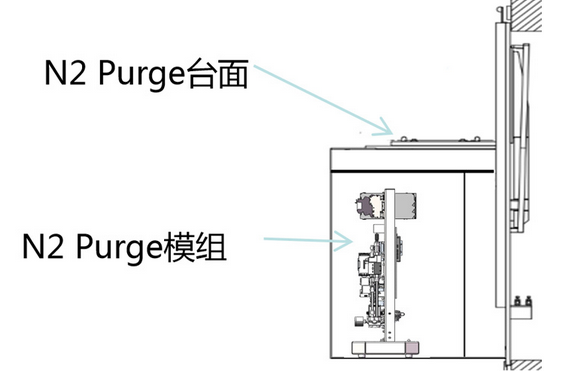 N2 Purge台面

N2 Purge模组