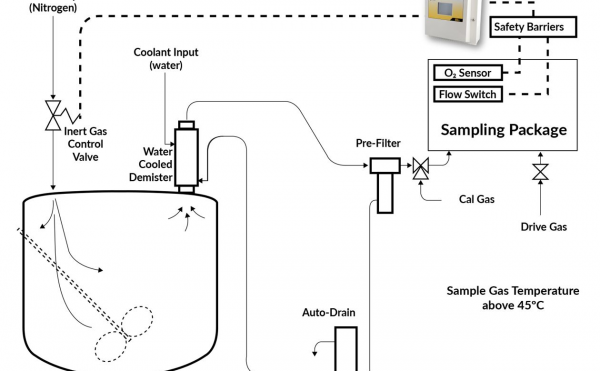 (Nitrogen)

Safety Barriers

Coolant Input (water)

$O_2$ Sensor

Flow Switch

Sampling Package

Inert Gas Control Valve

Water Cooled Demister

Pre-Filter

Cal Gas

Drive Gas

Sample Gas Temperature above 45°C

Auto-Drain