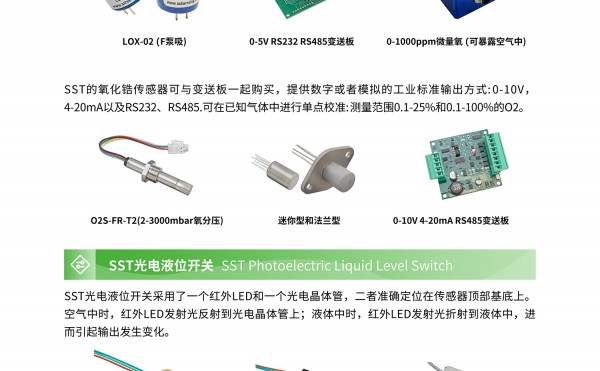 LOX-02 (F泵吸)

0-5V RS232 RS485变送板

0-1000ppm微量氧 (可暴露空气中)

SST的氧化锆传感器可与变送板一起购买，提供数字或者模拟的工业标准输出方式: 0-10V，4-20mA以及RS232、RS485.可在已知气体中进行单点校准: 测量范围0.1-25%和0.1-100%的O2。

O2S-FR-T2(2-3000mbar氧分压)

迷你型和法兰型

0-10V 4-20mA RS485变送板

SST光电液位开关 SST Photoelectric Liquid Level Switch

SST光电液位开关采用了一个红外LED和一个光电晶体管，二者准确定位在传感器顶部基底上。空气中时，红外LED发射光反射到光电晶体管上；液体中时，红外LED发射光折射到液体中，进而引起输出发生变化。