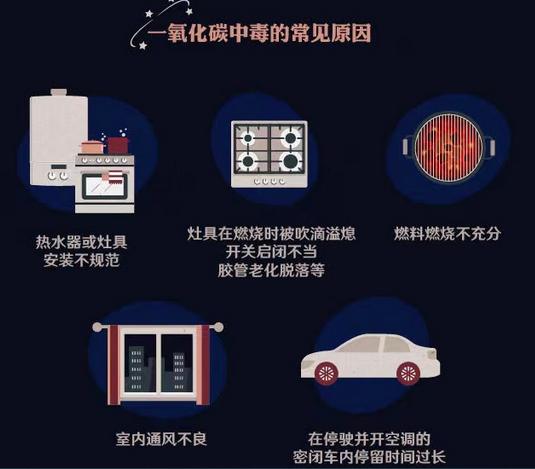 一氧化碳中毒的常见原因

热水器或灶具
安装不规范

灶具在燃烧时被吹滴溢熄
开关启闭不当
胶管老化脱落等

燃料燃烧不充分

室内通风不良

在停驶并开空调的
密闭车内停留时间过长