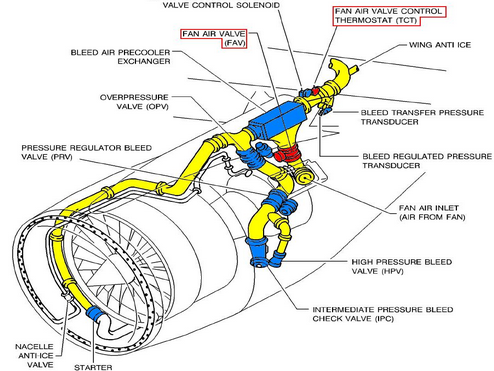 VALVE CONTROL SOLENOID

FAN AIR VALVE CONTROL THERMOSTAT (TCT)

FAN AIR VALVE (FAV)

WING ANTI ICE

BLEED AIR PRECOOLER EXCHANGER

OVERPRESSURE VALVE (OPV)

BLEED TRANSFER PRESSURE TRANSDUCER

PRESSURE REGULATOR BLEED VALVE (PRV)

BLEED REGULATED PRESSURE TRANSDUCER

FAN AIR INLET (AIR FROM FAN)

HIGH PRESSURE BLEED VALVE (HPV)

INTERMEDIATE PRESSURE BLEED CHECK VALVE (IPC)

NACELLE ANTI-ICE VALVE

STARTER