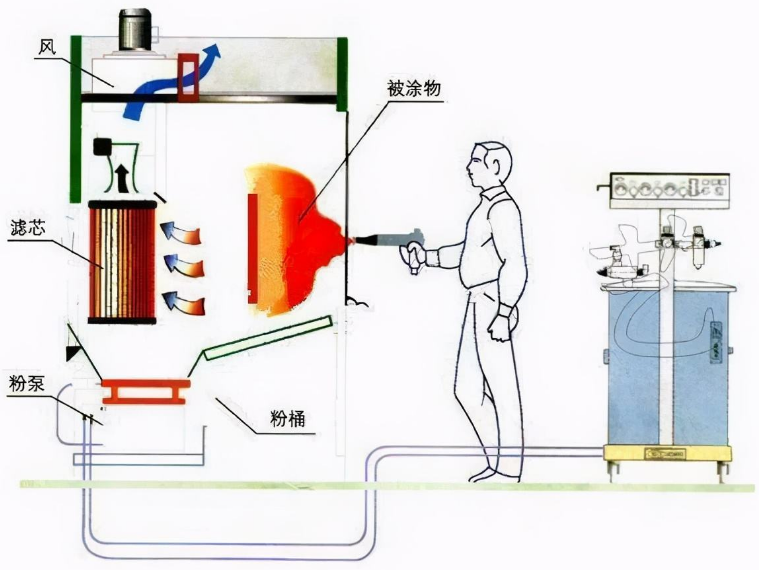 风

被涂物

滤芯

粉泵

粉桶