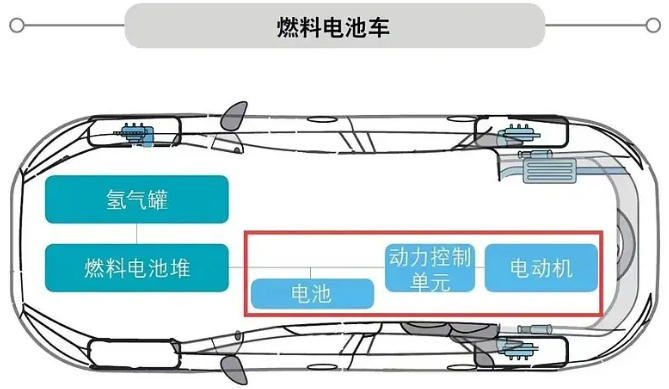 燃料电池车

氢气罐

燃料电池堆

电池

动力控制单元

电动机