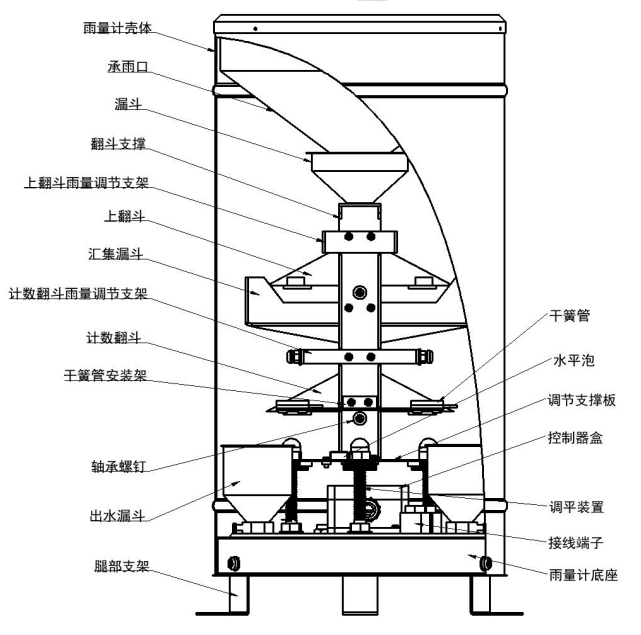 雨量计壳体
承雨口
漏斗
翻斗支撑
上翻斗雨量调节支架
上翻斗
汇集漏斗
计数翻斗雨量调节支架
计数翻斗
干簧管安装架
轴承螺钉
出水漏斗
腿部支架
干簧管
水平泡
调节支撑板
控制器盒
调平装置
接线端子
雨量计底座