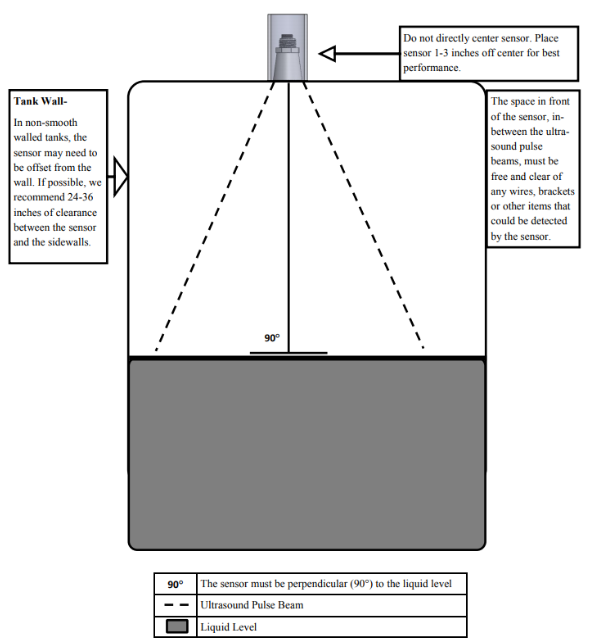 Do not directly center sensor. Place sensor 1-3 inches off center for best performance.

Tank Wall-

In non-smooth walled tanks, the sensor may need to be offset from the wall. If possible, we recommend 24-36 inches of clearance between the sensor and the sidewalls.

The space in front of the sensor, in-between the ultrasound pulse beams, must be free and clear of any wires, brackets or other items that could be detected by the sensor.

90°

| 90° | The sensor must be perpendicular (90°) to the liquid level |
|---|---|
| - - | Ultrasound Pulse Beam |
|  | Liquid Level |