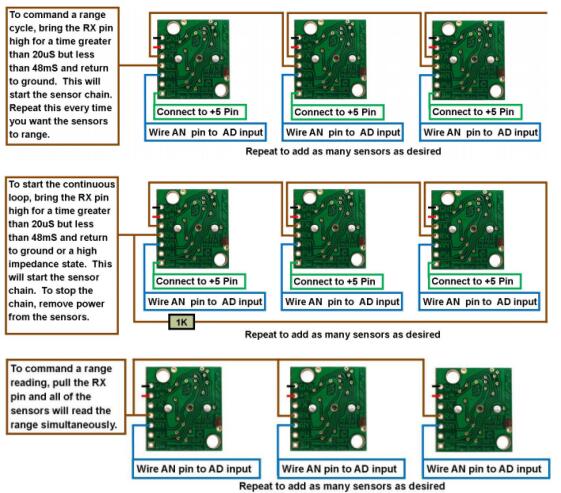 To command a range cycle, bring the RX pin high for a time greater than 20uS but less than 48mS and return to ground. This will start the sensor chain. Repeat this every time you want the sensors to range.

Connect to +5 Pin
Wire AN pin to AD input

Connect to +5 Pin
Wire AN pin to AD input

Connect to +5 Pin
Wire AN pin to AD input

Repeat to add as many sensors as desired

To start the continuous loop, bring the RX pin high for a time greater than 20uS but less than 48mS and return to ground or a high impedance state. This will start the sensor chain. To stop the chain, remove power from the sensors.

Connect to +5 Pin
Wire AN pin to AD input

Connect to +5 Pin
Wire AN pin to AD input

Connect to +5 Pin
Wire AN pin to AD input

1K

Repeat to add as many sensors as desired

To command a range reading, pull the RX pin and all of the sensors will read the range simultaneously.

Wire AN pin to AD input

Wire AN pin to AD input

Wire AN pin to AD input

Repeat to add as many sensors as desired