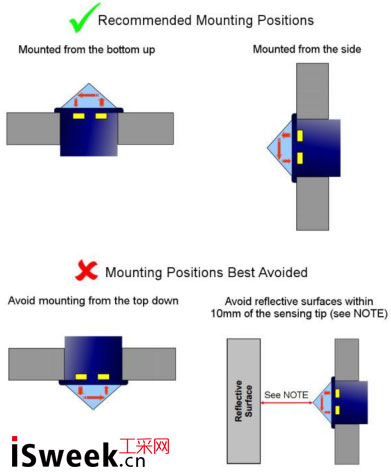 Recommended Mounting Positions

Mounted from the bottom up

Mounted from the side

Mounting Positions Best Avoided

Avoid mounting from the top down

Avoid reflective surfaces within 10mm of the sensing tip (see NOTE)

Reflective Surface

See NOTE

iSweek.cn 工采网