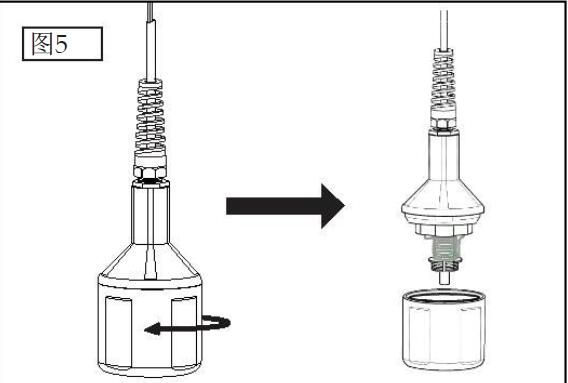 图5