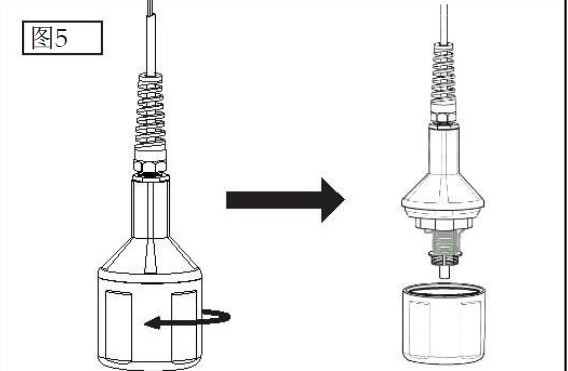 图5