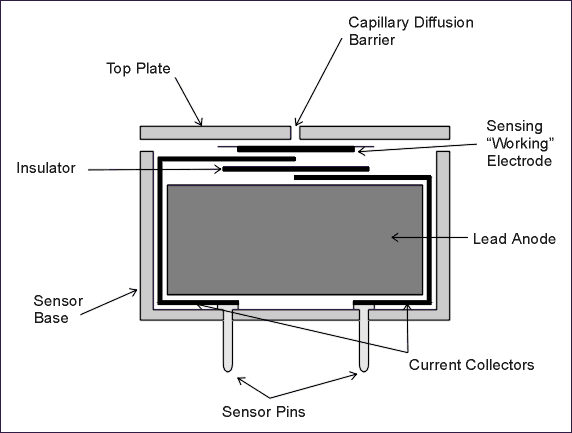 Capillary Diffusion Barrier

Top Plate

Sensing “Working” Electrode

Insulator

Lead Anode

Sensor Base

Current Collectors

Sensor Pins