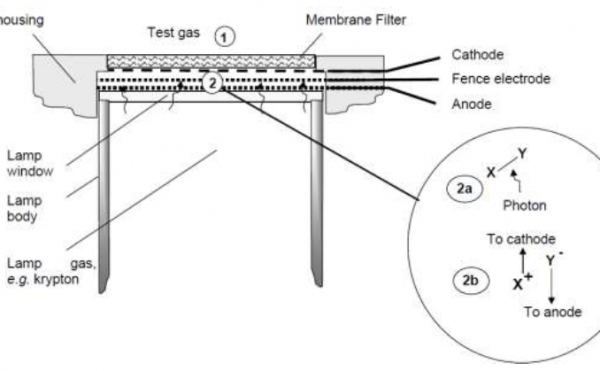 housing

Test gas
1

Membrane Filter

Cathode

Fence electrode

Anode

2

Lamp window

Lamp body

Lamp gas, e.g. krypton

2a
X
Y
Photon

To cathode
2b
$X^+$
$Y^-$
To anode